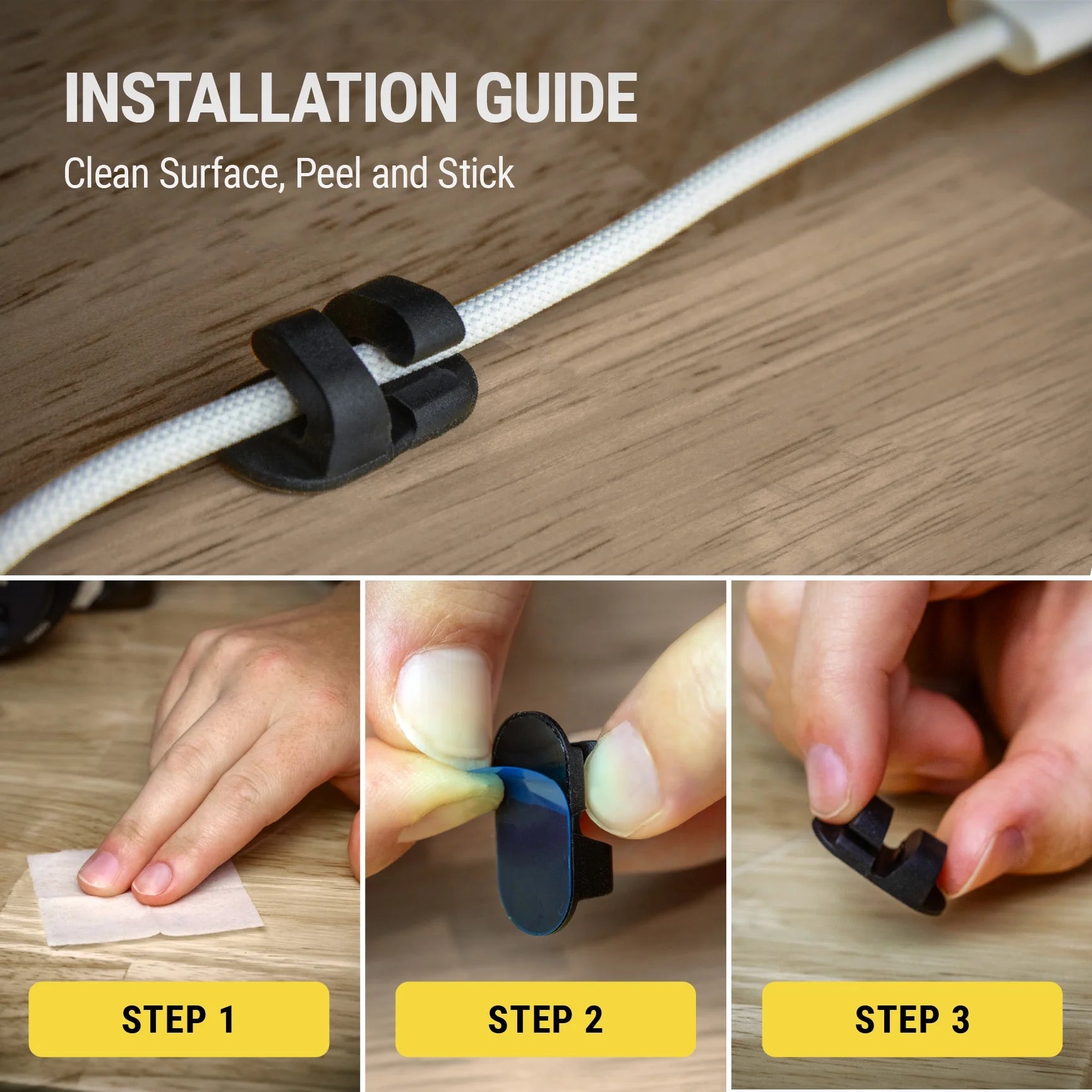 INSTALLATION GUIDE

Clean Surface, Peel and Stick

STEP 1

STEP 2

STEP 3